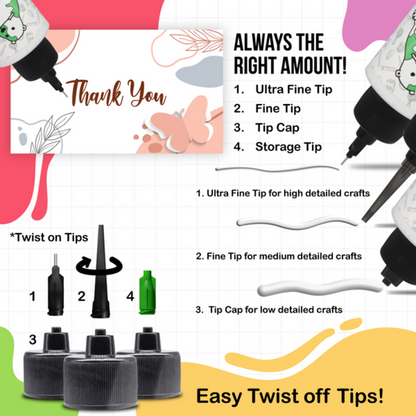 Thank You

ALWAYS THE RIGHT AMOUNT!

1. Ultra Fine Tip
2. Fine Tip
3. Tip Cap
4. Storage Tip

1. Ultra Fine Tip for high detailed crafts

2. Fine Tip for medium detailed crafts

3. Tip Cap for low detailed crafts

*Twist on Tips

1
2
4
3

Easy Twist off Tips!