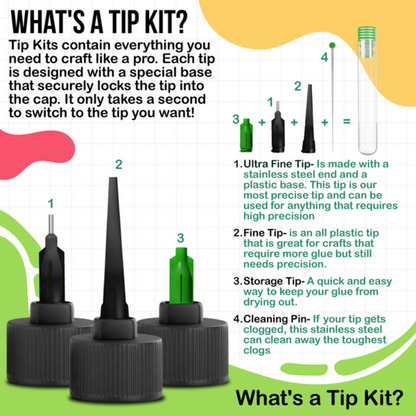 WHAT'S A TIP KIT?

Tip Kits contain everything you need to craft like a pro. Each tip is designed with a special base that securely locks the tip into the cap. It only takes a second to switch to the tip you want!

4

2

1

3 + + + =

2

1

3

1. Ultra Fine Tip- Is made with a stainless steel end and a plastic base. This tip is our most precise tip and can be used for anything that requires high precision

2. Fine Tip- is an all plastic tip that is great for crafts that require more glue but still needs precision.

3. Storage Tip- A quick and easy way to keep your glue from drying out.

4. Cleaning Pin- If your tip gets clogged, this stainless steel can clean away the toughest clogs

What's a Tip Kit?